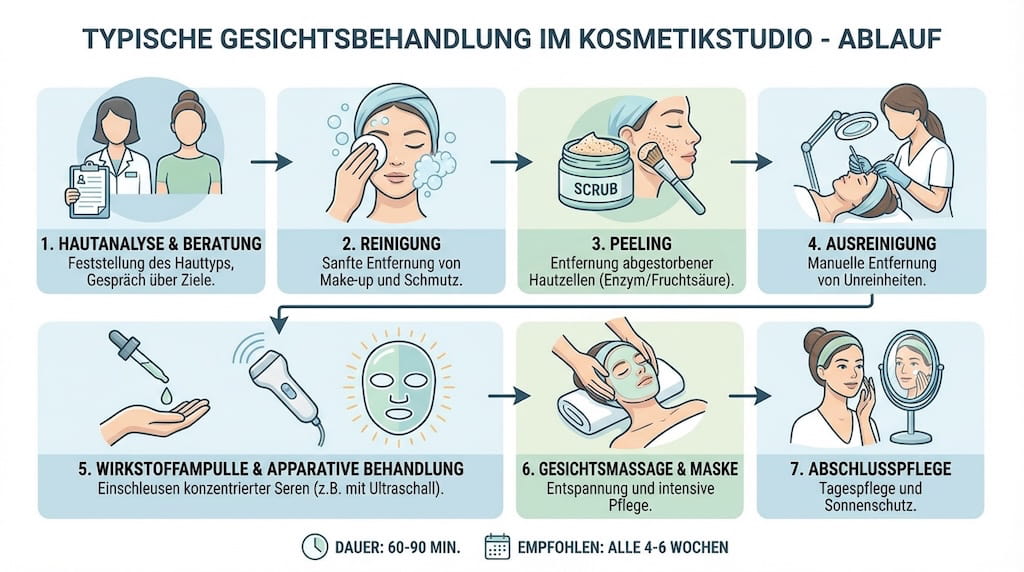 TYPISCHE GESICHTSBEHANDLUNG IM KOSMETIKSTUDIO - ABLAUF

1. HAUTANALYSE & BERATUNG
Feststellung des Hauttyps, Gespräch über Ziele.

2. REINIGUNG
Sanfte Entfernung von Make-up und Schmutz.

SCRUB

3. PEELING
Entfernung abgestorbener Hautzellen (Enzym/Fruchtsäure).

4. AUSREINIGUNG
Manuelle Entfernung von Unreinheiten.

5. WIRKSTOFFAMPULLE & APPARATIVE BEHANDLUNG
Einschleusen konzentrierter Seren (z.B. mit Ultraschall).

6. GESICHTSMASSAGE & MASKE
Entspannung und intensive Pflege.

7. ABSCHLUSSPFLEGE
Tagespflege und Sonnenschutz.

DAUER: 60-90 MIN.

EMPFOHLEN: ALLE 4-6 WOCHEN